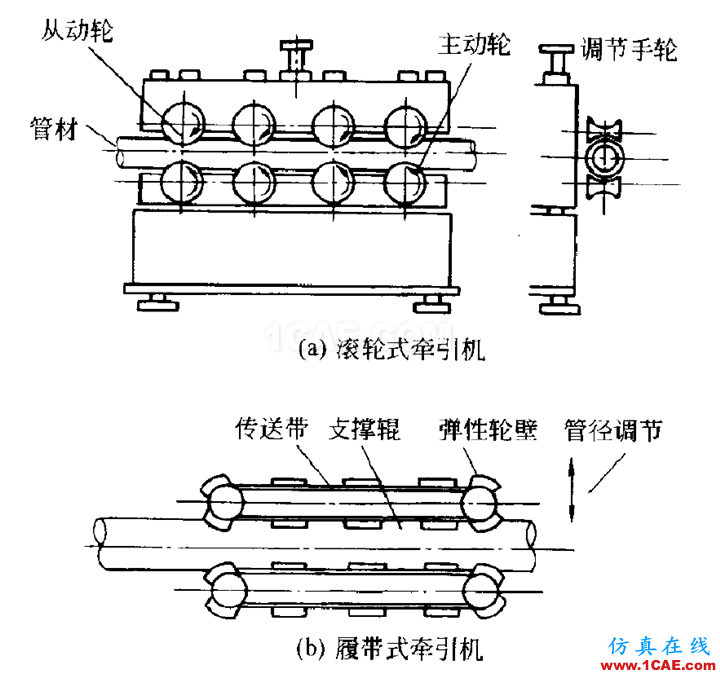 从动轮

主动轮

调节手轮

管材

1CAE.COM

(a) 滚轮式牵引机

传送带 支撑辊 弹性轮壁 管径调节

(b) 履带式牵引机

仿真在线
www.1CAE.com