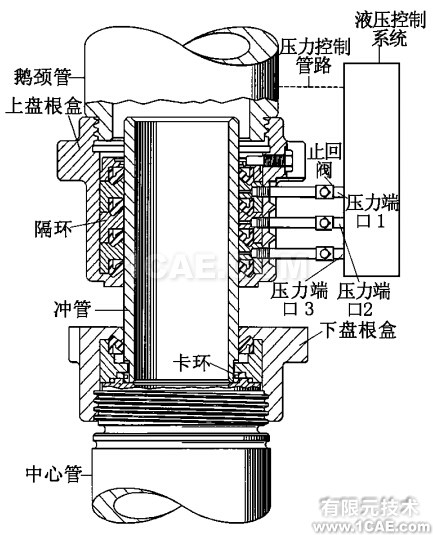 液压控制系统
压力控制管路
鹅颈管
上盘根盒
止回阀
压力端口1
隔环
1CAE.COM
压力端口3
压力端口2
冲管
下盘根盒
卡环
中心管
有限元技术
www.1CAE.com